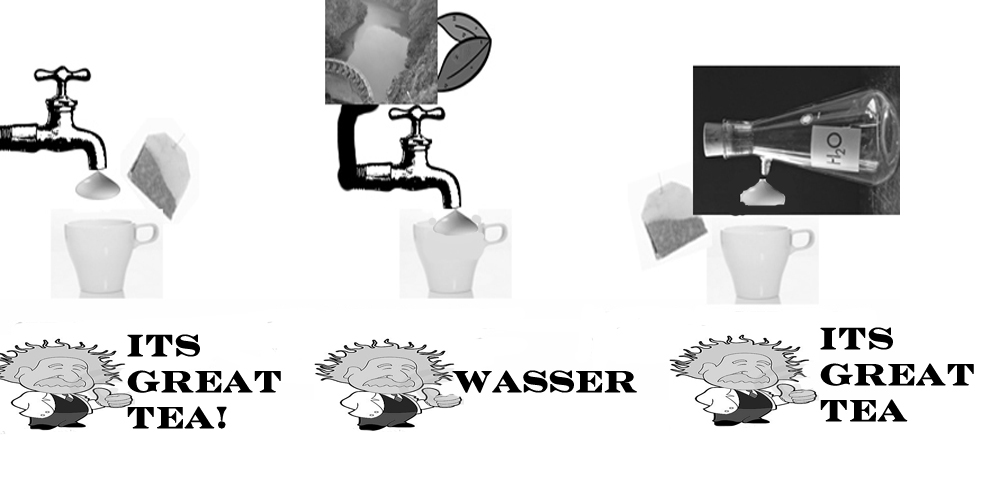 $H_2O$

ITS GREAT TEA!

WASSER

ITS GREAT TEA